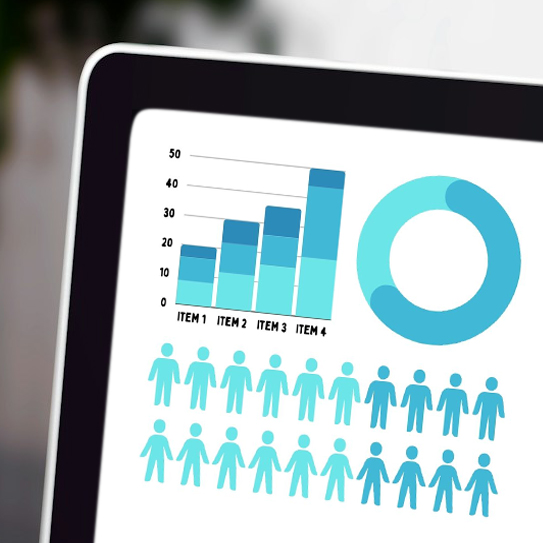 50
40
30
20
10
0
ITEM 1 ITEM 2 ITEM 3 ITEM 4