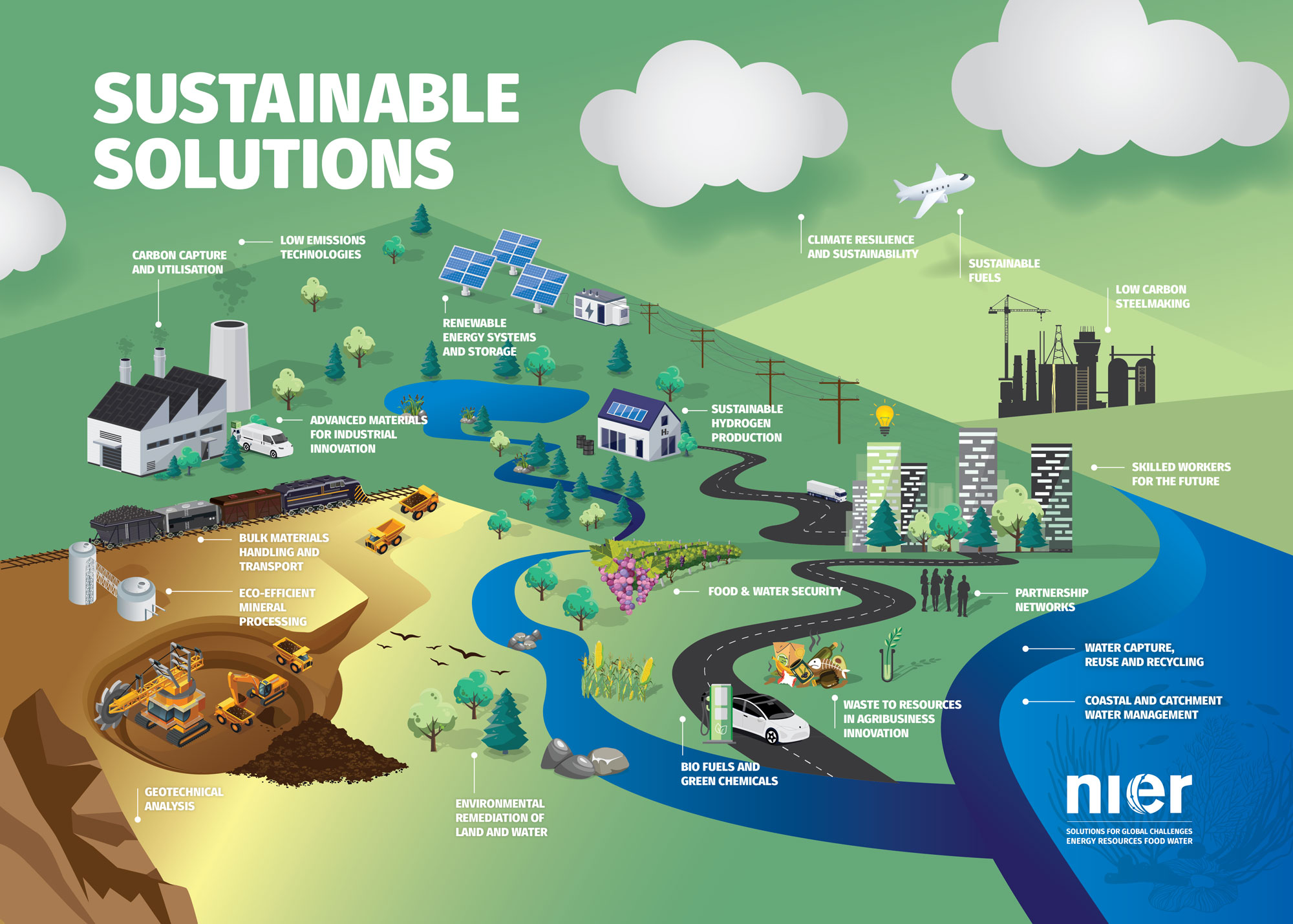 SUSTAINABLE SOLUTIONS

CARBON CAPTURE AND UTILISATION

LOW EMISSIONS TECHNOLOGIES

RENEWABLE ENERGY SYSTEMS AND STORAGE

CLIMATE RESILIENCE AND SUSTAINABILITY

SUSTAINABLE FUELS

LOW CARBON STEELMAKING

ADVANCED MATERIALS FOR INDUSTRIAL INNOVATION

SUSTAINABLE HYDROGEN PRODUCTION

$H_2$

SKILLED WORKERS FOR THE FUTURE

BULK MATERIALS HANDLING AND TRANSPORT

ECO-EFFICIENT MINERAL PROCESSING

FOOD & WATER SECURITY

PARTNERSHIP NETWORKS

WATER CAPTURE, REUSE AND RECYCLING

COASTAL AND CATCHMENT WATER MANAGEMENT

WASTE TO RESOURCES IN AGRIBUSINESS INNOVATION

BIO FUELS AND GREEN CHEMICALS

GEOTECHNICAL ANALYSIS

ENVIRONMENTAL REMEDIATION OF LAND AND WATER

nier
SOLUTIONS FOR GLOBAL CHALLENGES
ENERGY RESOURCES FOOD WATER