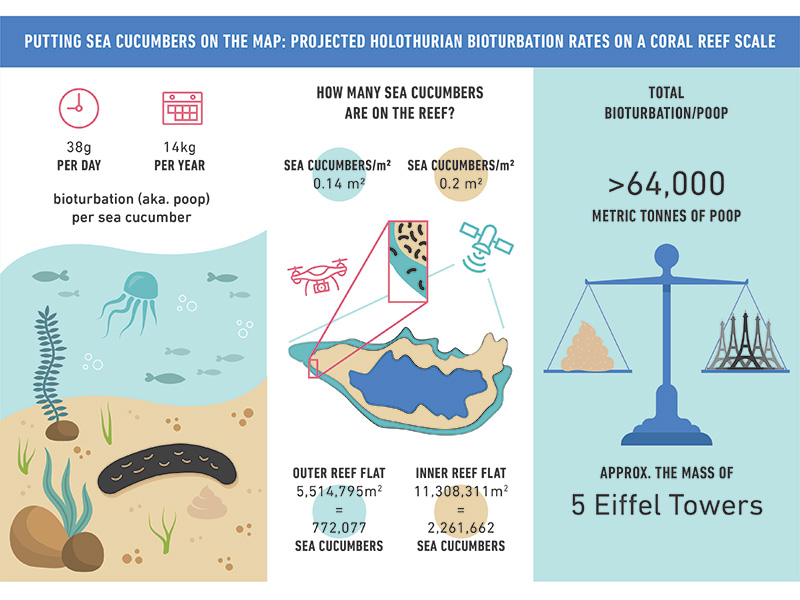 PUTTING SEA CUCUMBERS ON THE MAP: PROJECTED HOLOTHURIAN BIOTURBATION RATES ON A CORAL REEF SCALE

38g
PER DAY

14kg
PER YEAR

bioturbation (aka. poop) per sea cucumber

HOW MANY SEA CUCUMBERS ARE ON THE REEF?

SEA CUCUMBERS/m²
0.14 m²

SEA CUCUMBERS/m²
0.2 m²

OUTER REEF FLAT
5,514,795m²
=
772,077
SEA CUCUMBERS

INNER REEF FLAT
11,308,311m²
=
2,261,662
SEA CUCUMBERS

TOTAL
BIOTURBATION/POOP

>64,000
METRIC TONNES OF POOP

APPROX. THE MASS OF
5 Eiffel Towers