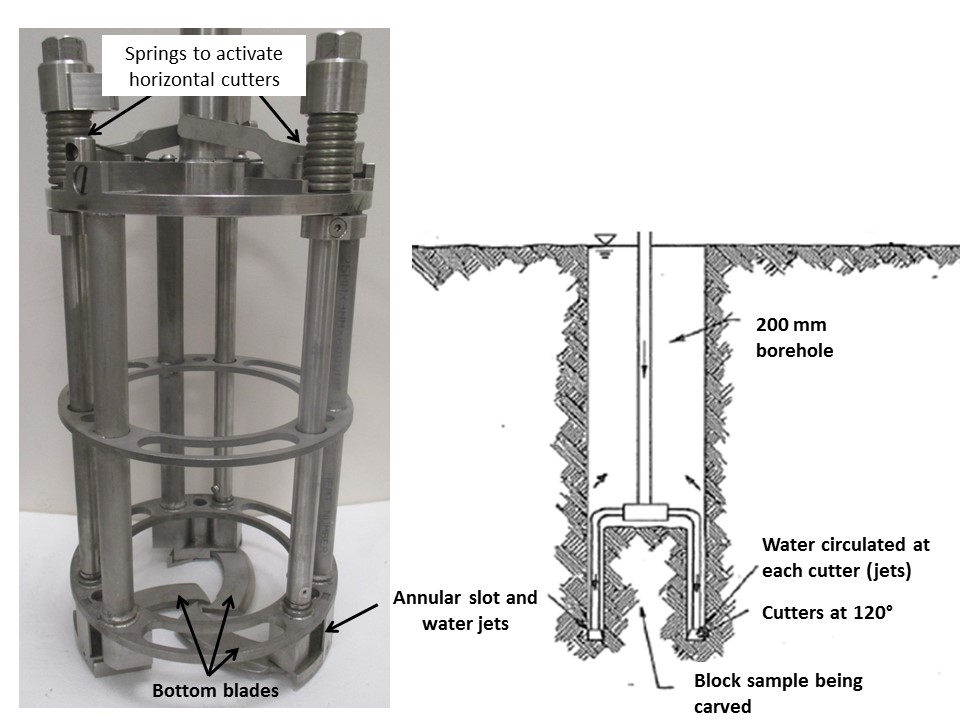 Springs to activate horizontal cutters

Bottom blades

Annular slot and water jets

200 mm borehole

Water circulated at each cutter (jets)

Cutters at 120°

Block sample being carved